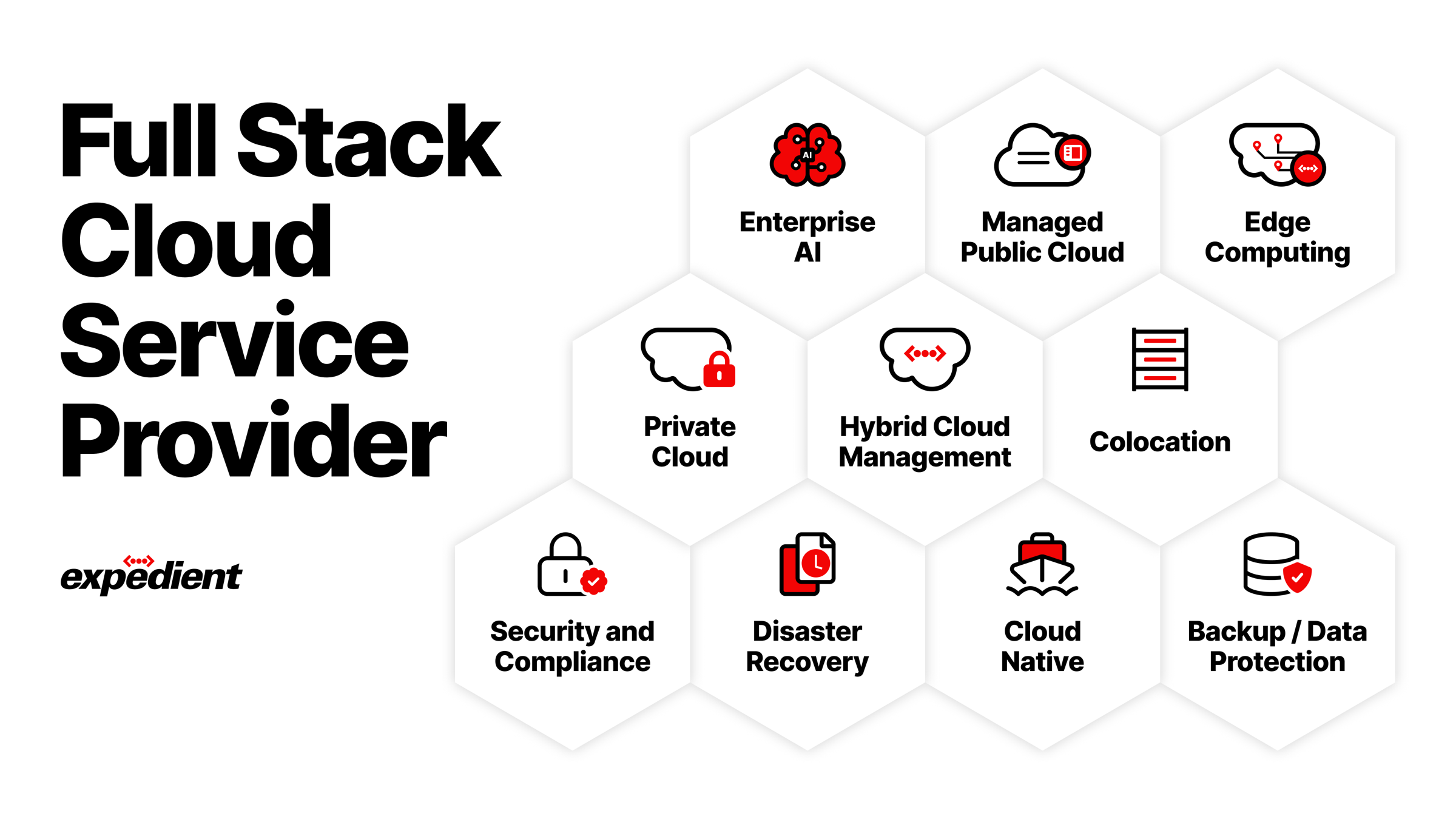 Full Stack Cloud Service Provider

expedient

AI

Enterprise AI

Managed Public Cloud

Edge Computing

Private Cloud

Hybrid Cloud Management

Colocation

Security and Compliance

Disaster Recovery

Cloud Native

Backup / Data Protection